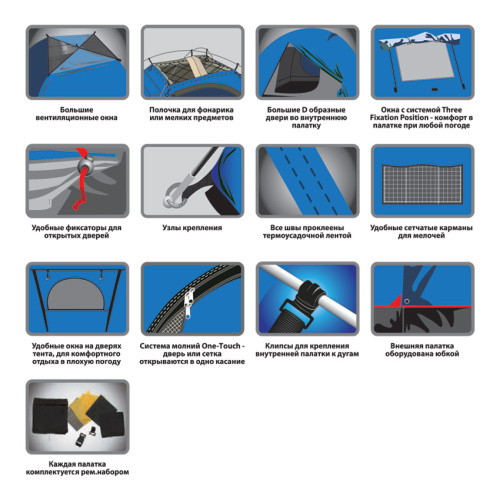 Большие вентиляционные окна

Полочка для фонарика или мелких предметов

Большие D образные двери во внутреннюю палатку

Окна с системой Three Fixation Position - комфорт в палатке при любой погоде

Удобные фиксаторы для открытых дверей

Узлы крепления

Все швы проклеены термоусадочной лентой

Удобные сетчатые карманы для мелочей

Удобные окна на дверях тента, для комфортного отдыха в плохую погоду

Система молний One-Touch - дверь или сетка открываются в одно касание

Клипсы для крепления внутренней палатки к дугам

Внешняя палатка оборудована юбкой

Каждая палатка комплектуется рем.набором